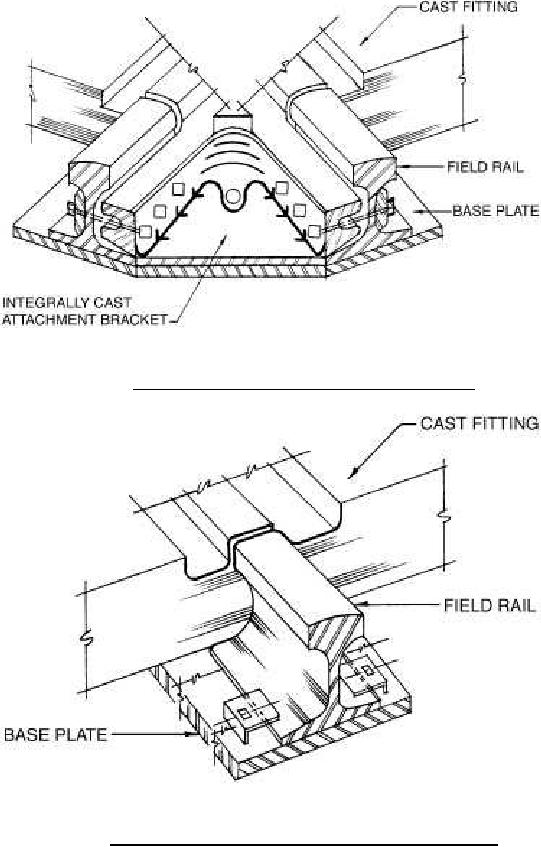 CAST FITTING

FIELD RAIL

BASE PLATE

INTEGRALLY CAST ATTACHMENT BRACKET

CAST FITTING

FIELD RAIL

BASE PLATE