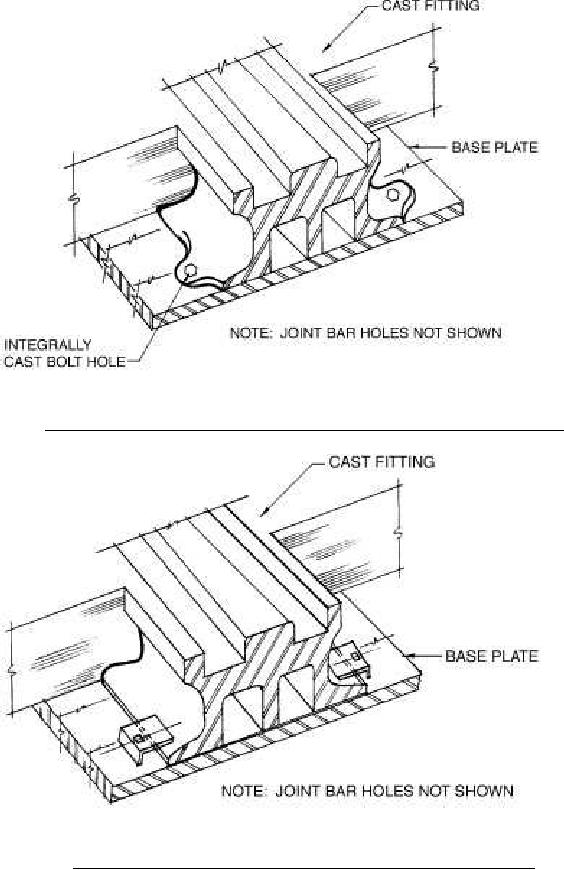 CAST FITTING

BASE PLATE

INTEGRALLY CAST BOLT HOLE

NOTE: JOINT BAR HOLES NOT SHOWN

CAST FITTING

BASE PLATE

NOTE: JOINT BAR HOLES NOT SHOWN